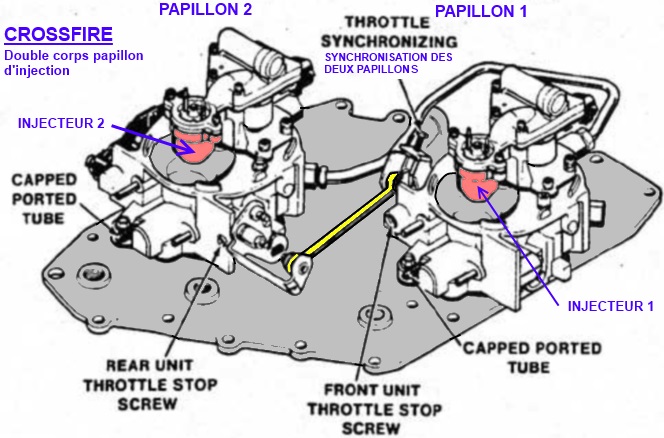 CROSSFIRE
Double corps papillon d'injection

PAPILLON 2

PAPILLON 1

THROTTLE SYNCHRONIZING

SYNCHRONISATION DES DEUX PAPILLONS

INJECTEUR 2

CAPPED PORTED TUBE

INJECTEUR 1

CAPPED PORTED TUBE

REAR UNIT THROTTLE STOP SCREW

FRONT UNIT THROTTLE STOP SCREW